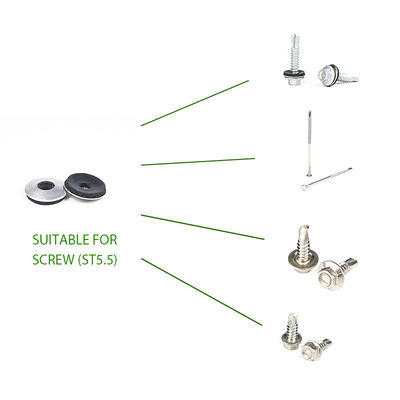 SUITABLE FOR
SCREW (ST5.5)